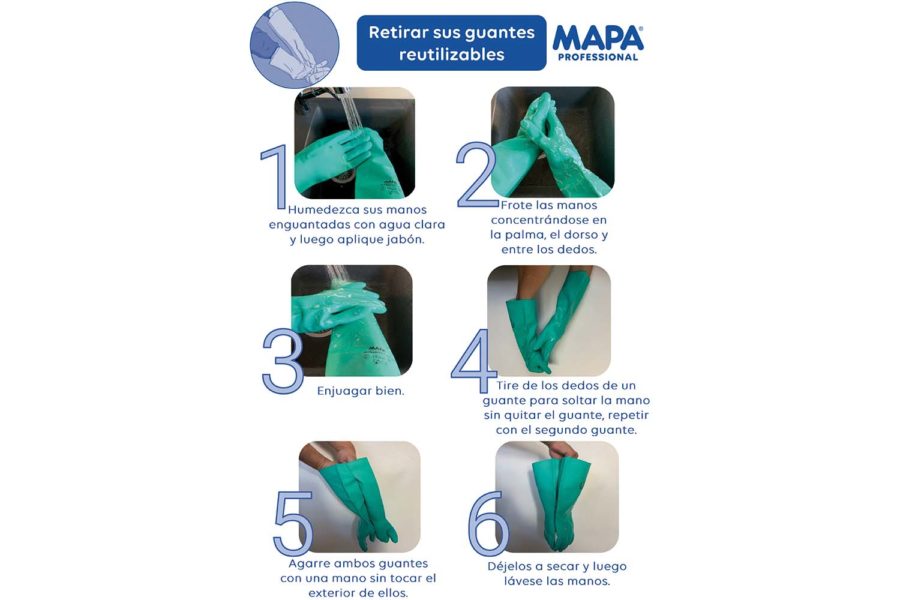 Retirar sus guantes reutilizables

MAPA PROFESSIONAL

1
Humedezca sus manos enguantadas con agua clara y luego aplique jabón.

2
Frote las manos concentrándose en la palma, el dorso y entre los dedos.

3
Enjuagar bien.

4
Tire de los dedos de un guante para soltar la mano sin quitar el guante, repetir con el segundo guante.

5
Agarre ambos guantes con una mano sin tocar el exterior de ellos.

6
Déjelos a secar y luego lávese las manos.