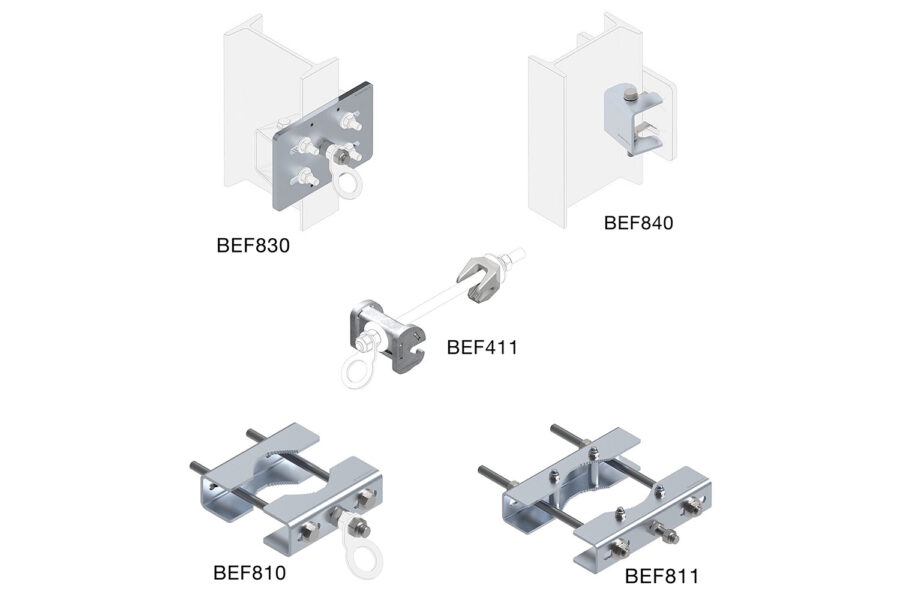 BEF830

BEF840

BEF411

BEF810

BEF811